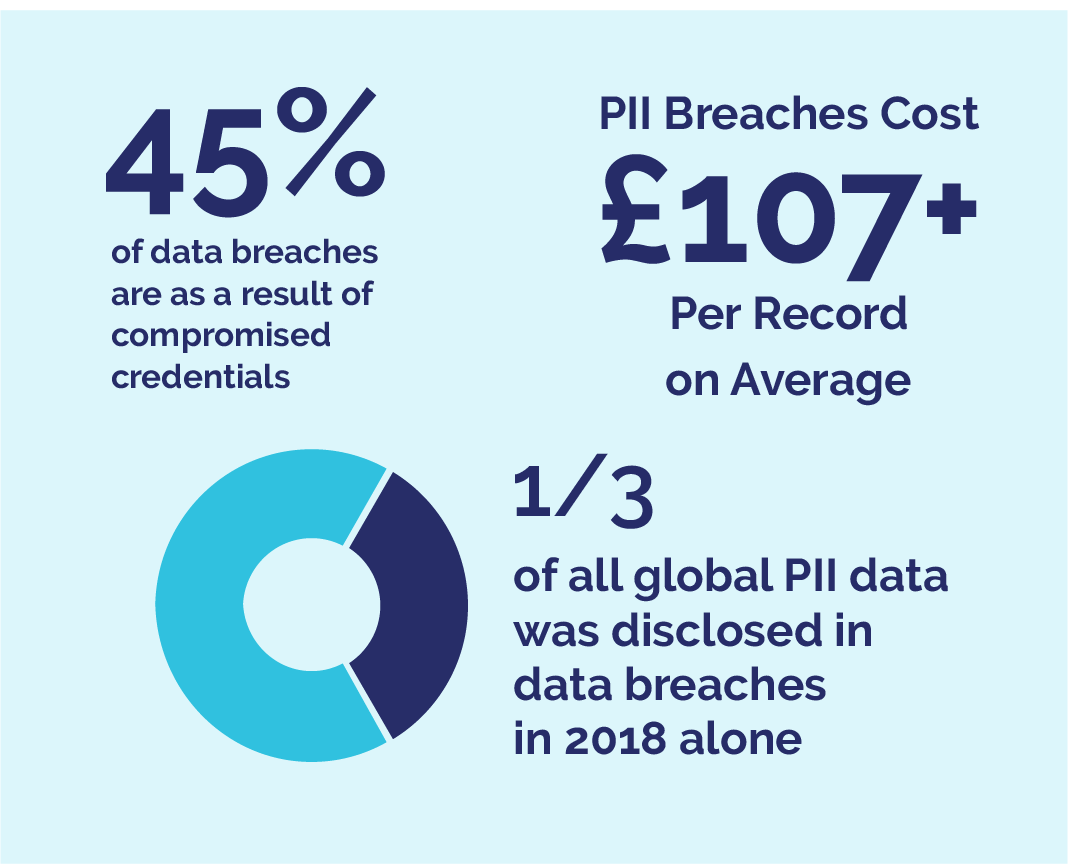 45%

of data breaches are as a result of compromised credentials

PII Breaches Cost

£107+

Per Record on Average

1/3

of all global PII data was disclosed in data breaches in 2018 alone